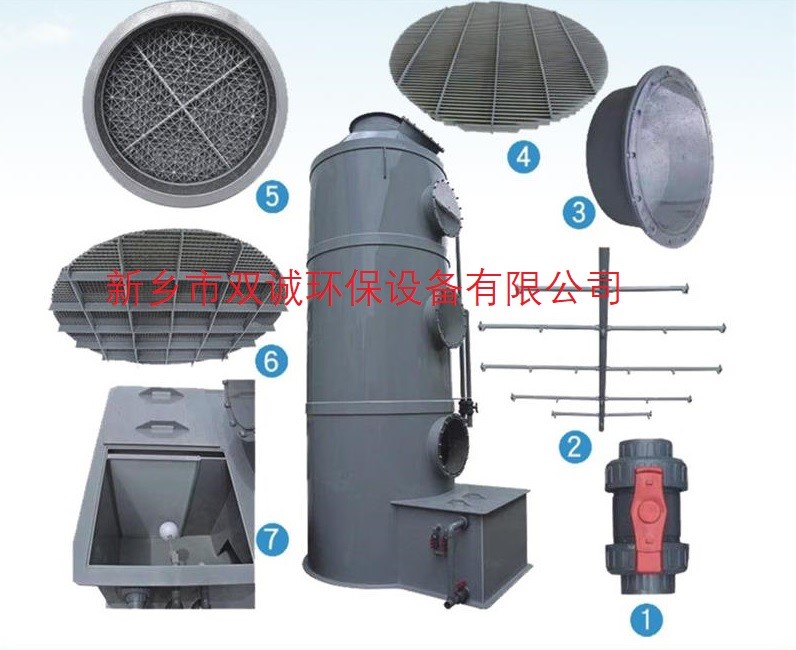 5

4

3

新乡市双诚环保设备有限公司

6

2

7

1